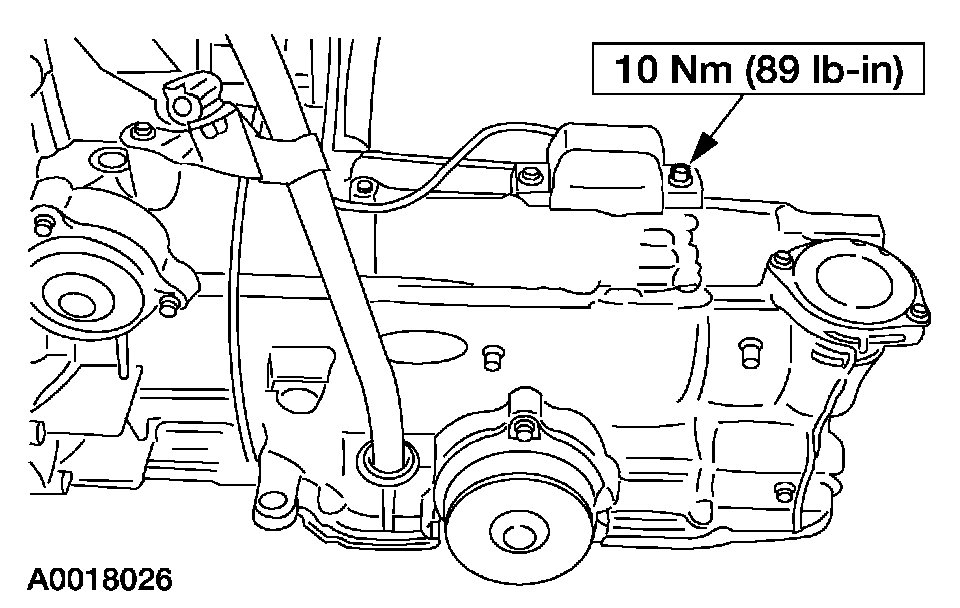 10 Nm (89 lb-in)

A0018026