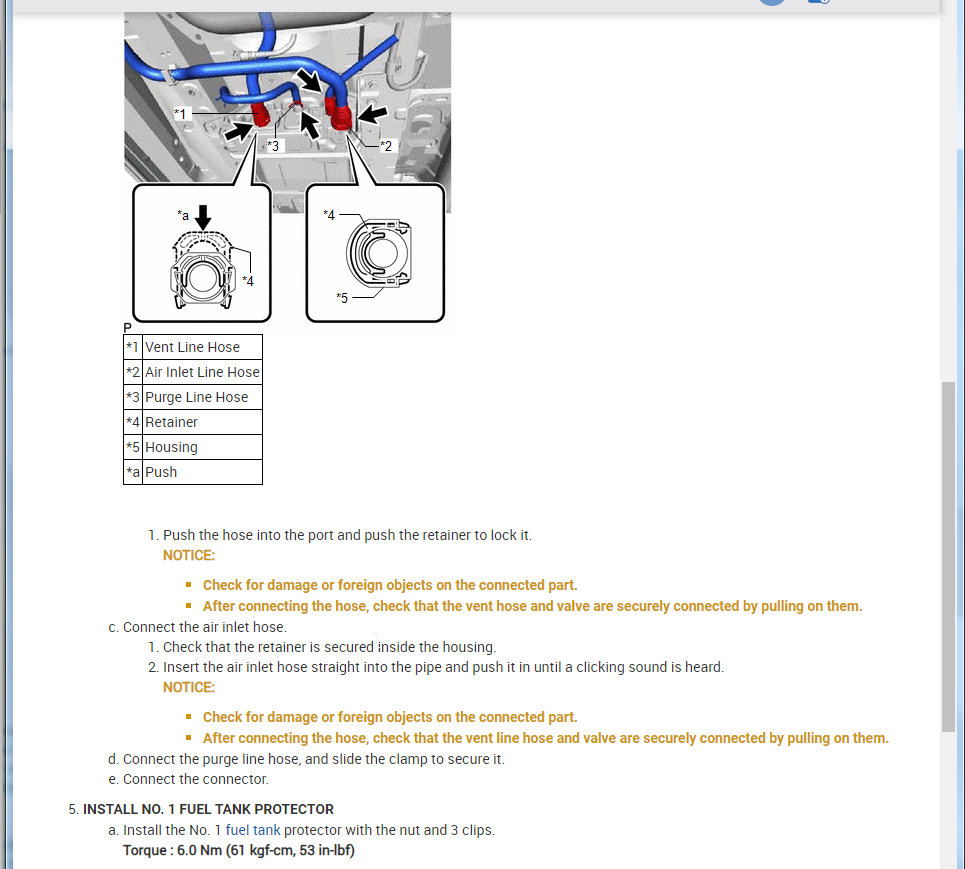 *1

*3

*2

*a

*4

*4

*5

P

| *1 | Vent Line Hose |
|---|---|
| *2 | Air Inlet Line Hose |
| *3 | Purge Line Hose |
| *4 | Retainer |
| *5 | Housing |
| *a | Push |

1. Push the hose into the port and push the retainer to lock it.
NOTICE:

- Check for damage or foreign objects on the connected part.
- After connecting the hose, check that the vent hose and valve are securely connected by pulling on them.

c. Connect the air inlet hose.
1. Check that the retainer is secured inside the housing.
2. Insert the air inlet hose straight into the pipe and push it in until a clicking sound is heard.
NOTICE:

- Check for damage or foreign objects on the connected part.
- After connecting the hose, check that the vent line hose and valve are securely connected by pulling on them.

d. Connect the purge line hose, and slide the clamp to secure it.
e. Connect the connector.

5. INSTALL NO. 1 FUEL TANK PROTECTOR
a. Install the No. 1 fuel tank protector with the nut and 3 clips.
Torque : 6.0 Nm (61 kgf-cm, 53 in-lbf)