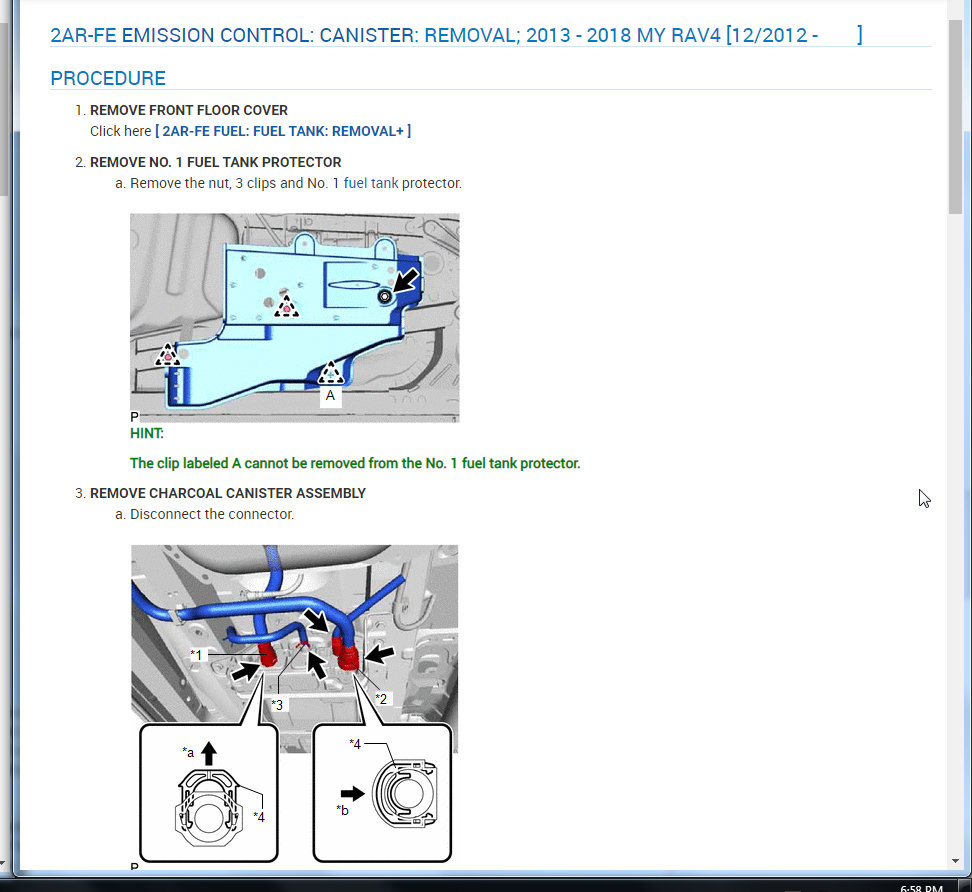 2AR-FE EMISSION CONTROL: CANISTER: REMOVAL; 2013 - 2018 MY RAV4 [12/2012 - ]

PROCEDURE

1. REMOVE FRONT FLOOR COVER
Click here [ 2AR-FE FUEL: FUEL TANK: REMOVAL+ ]

2. REMOVE NO. 1 FUEL TANK PROTECTOR
a. Remove the nut, 3 clips and No. 1 fuel tank protector.

A
P

HINT:

The clip labeled A cannot be removed from the No. 1 fuel tank protector.

3. REMOVE CHARCOAL CANISTER ASSEMBLY
a. Disconnect the connector.

*1
*3
*2
*a
*4
*4
*b
P

6:58 PM