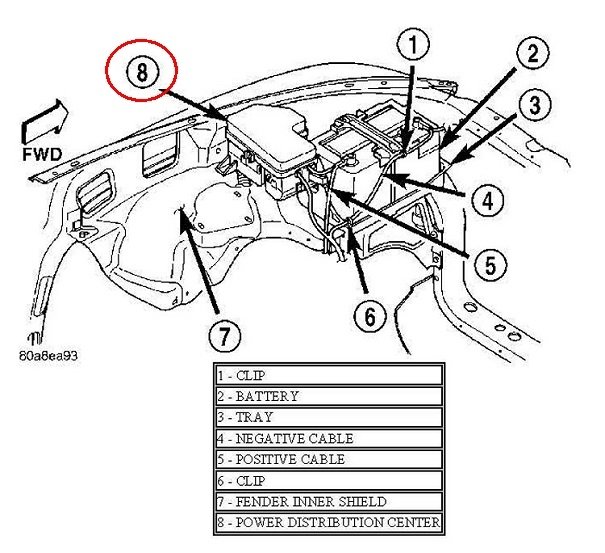 8

1

2

3

FWD

4

5

6

7

80a8ea93

| 1 - CLIP |
|---|
| 2 - BATTERY |
| 3 - TRAY |
| 4 - NEGATIVE CABLE |
| 5 - POSITIVE CABLE |
| 6 - CLIP |
| 7 - FENDER INNER SHIELD |
| 8 - POWER DISTRIBUTION CENTER |