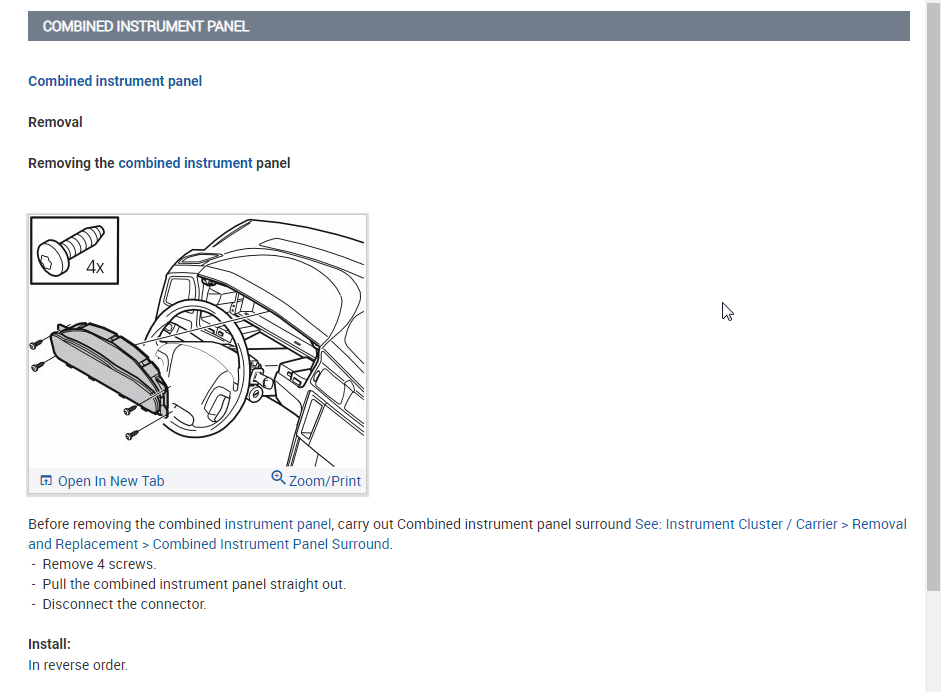 COMBINED INSTRUMENT PANEL

Combined instrument panel

Removal

Removing the combined instrument panel

4x

Open In New Tab
Zoom/Print

Before removing the combined instrument panel, carry out Combined instrument panel surround See: Instrument Cluster / Carrier > Removal and Replacement > Combined Instrument Panel Surround.
- Remove 4 screws.
- Pull the combined instrument panel straight out.
- Disconnect the connector.

Install:
In reverse order.