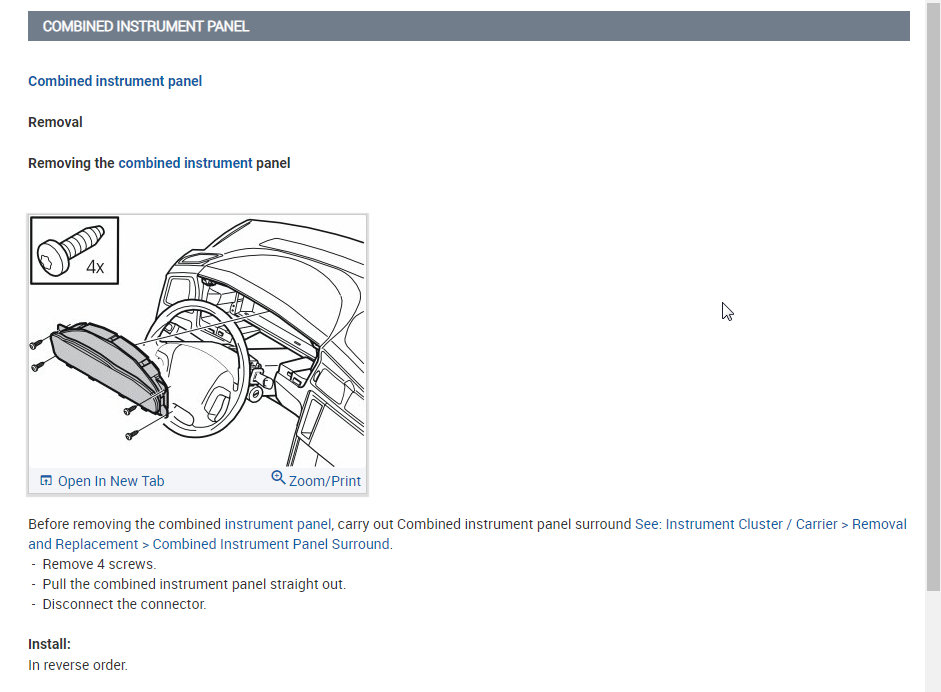 COMBINED INSTRUMENT PANEL

Combined instrument panel

Removal

Removing the combined instrument panel

4x

Open In New Tab
Zoom/Print

Before removing the combined instrument panel, carry out Combined instrument panel surround See: Instrument Cluster / Carrier > Removal and Replacement > Combined Instrument Panel Surround.
- Remove 4 screws.
- Pull the combined instrument panel straight out.
- Disconnect the connector.

Install:
In reverse order.