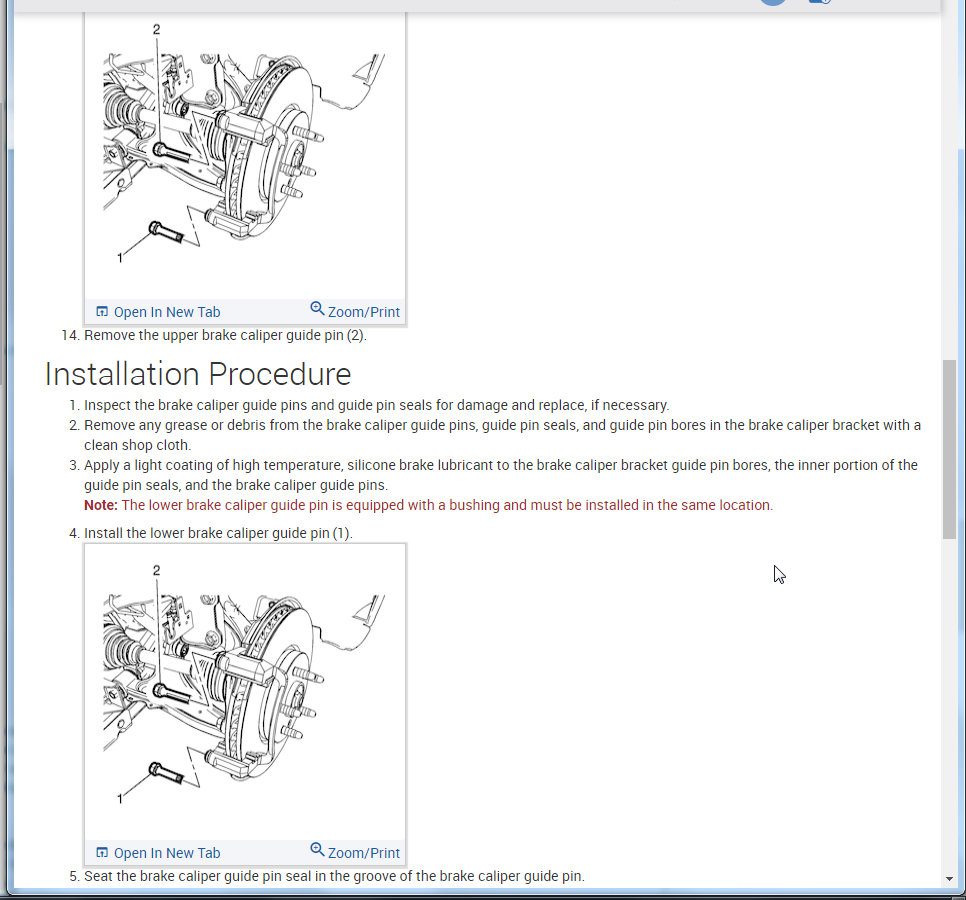 2

1

Open In New Tab Zoom/Print

14. Remove the upper brake caliper guide pin (2).

Installation Procedure

1. Inspect the brake caliper guide pins and guide pin seals for damage and replace, if necessary.
2. Remove any grease or debris from the brake caliper guide pins, guide pin seals, and guide pin bores in the brake caliper bracket with a clean shop cloth.
3. Apply a light coating of high temperature, silicone brake lubricant to the brake caliper bracket guide pin bores, the inner portion of the guide pin seals, and the brake caliper guide pins.
Note: The lower brake caliper guide pin is equipped with a bushing and must be installed in the same location.
4. Install the lower brake caliper guide pin (1).

2

1

Open In New Tab Zoom/Print

5. Seat the brake caliper guide pin seal in the groove of the brake caliper guide pin.