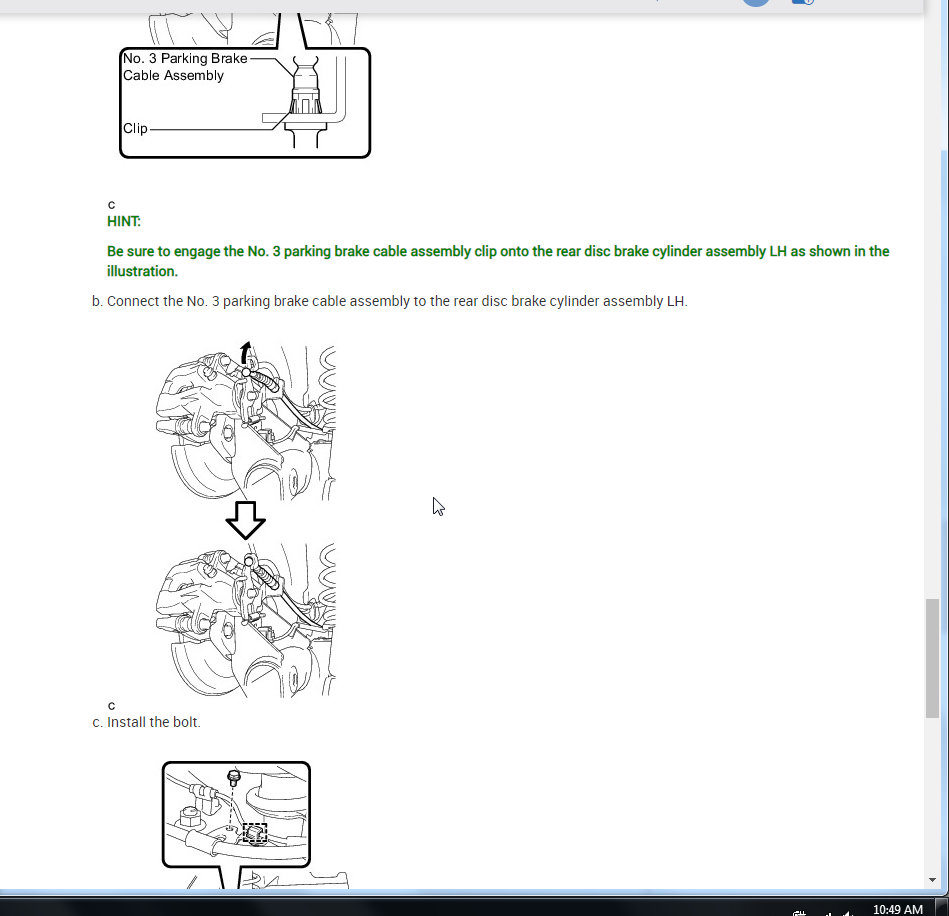 No. 3 Parking Brake Cable Assembly

Clip

c

HINT:

Be sure to engage the No. 3 parking brake cable assembly clip onto the rear disc brake cylinder assembly LH as shown in the illustration.

b. Connect the No. 3 parking brake cable assembly to the rear disc brake cylinder assembly LH.

c

c. Install the bolt.

10:49 AM