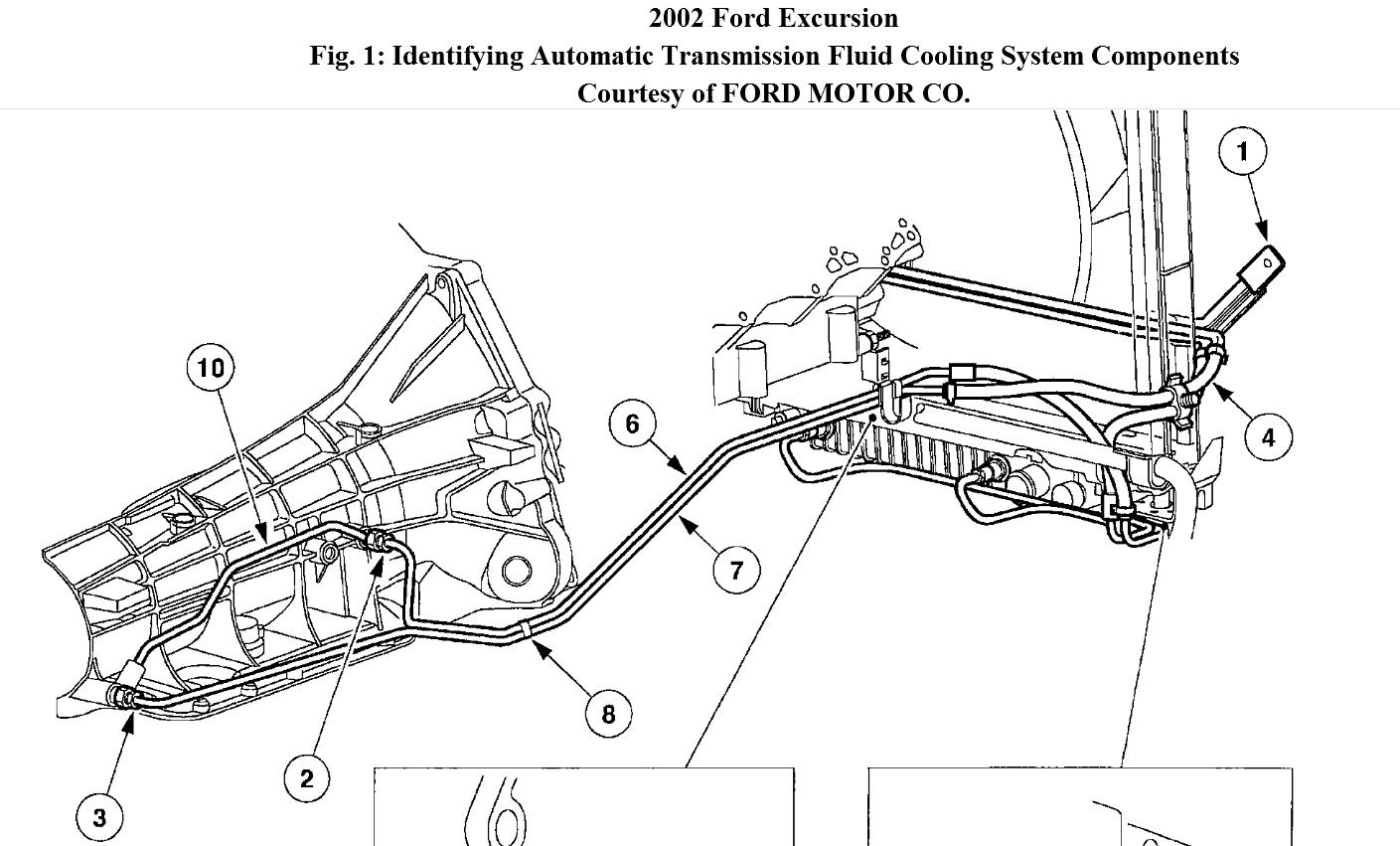 2002 Ford Excursion
Fig. 1: Identifying Automatic Transmission Fluid Cooling System Components
Courtesy of FORD MOTOR CO.

1
10
6
4
7
8
2
3