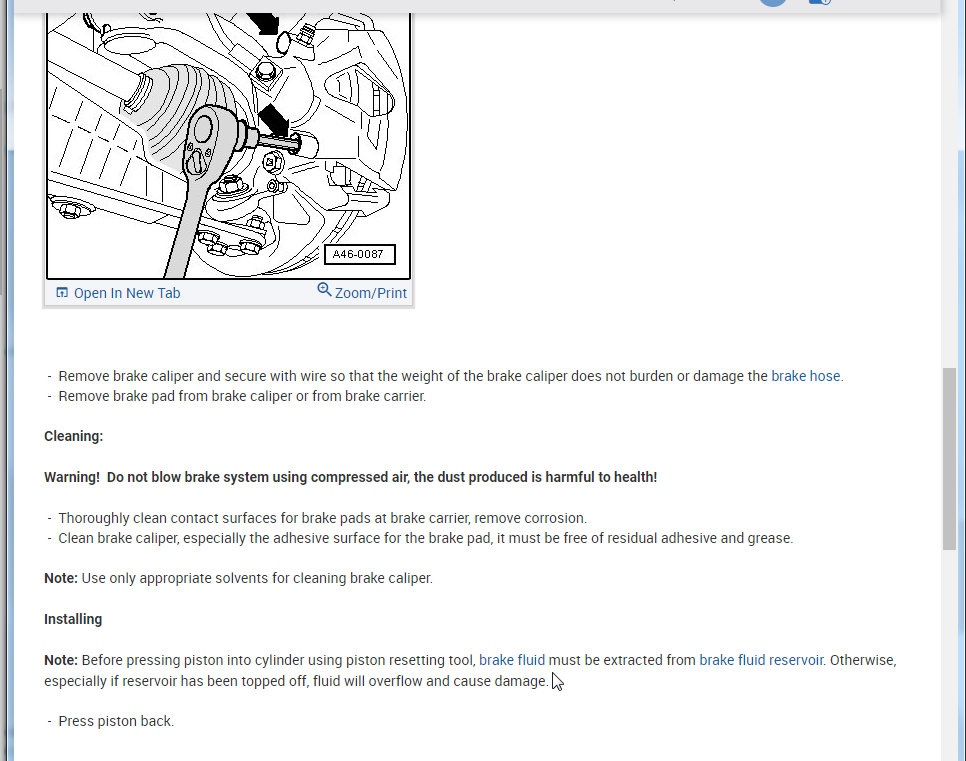 A46-0087

Open In New Tab
Zoom/Print

- Remove brake caliper and secure with wire so that the weight of the brake caliper does not burden or damage the brake hose.
- Remove brake pad from brake caliper or from brake carrier.

Cleaning:

Warning! Do not blow brake system using compressed air, the dust produced is harmful to health!

- Thoroughly clean contact surfaces for brake pads at brake carrier, remove corrosion.
- Clean brake caliper, especially the adhesive surface for the brake pad, it must be free of residual adhesive and grease.

Note: Use only appropriate solvents for cleaning brake caliper.

Installing

Note: Before pressing piston into cylinder using piston resetting tool, brake fluid must be extracted from brake fluid reservoir. Otherwise, especially if reservoir has been topped off, fluid will overflow and cause damage.

- Press piston back.