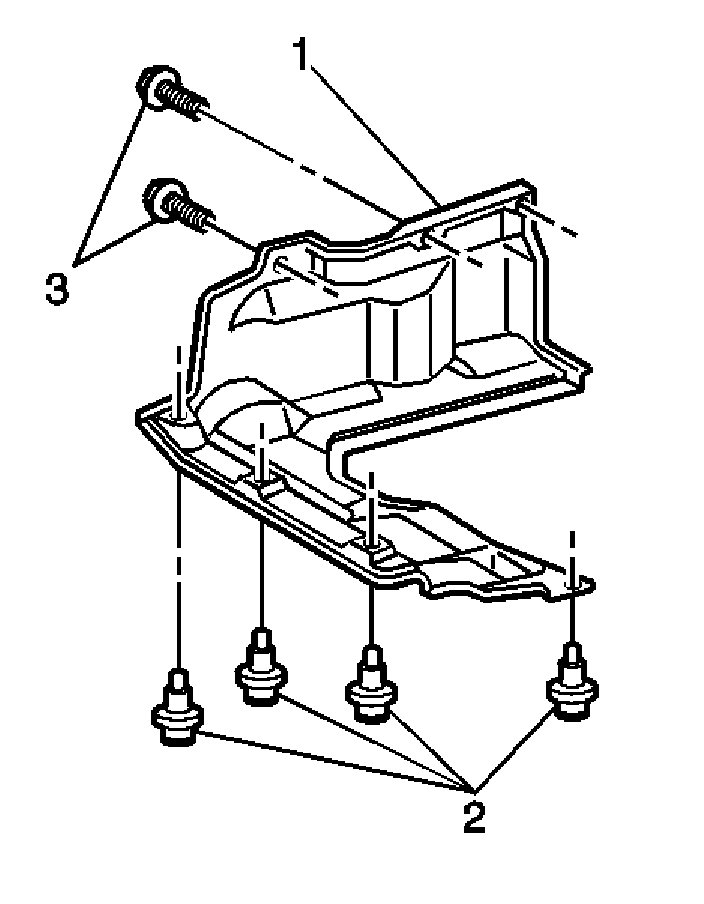 1
3
2