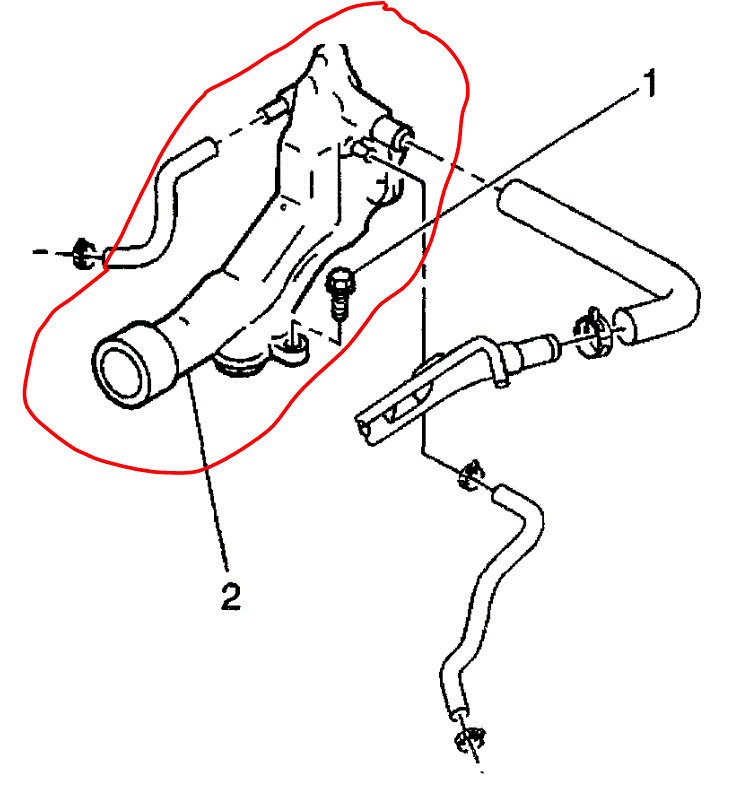 1

2