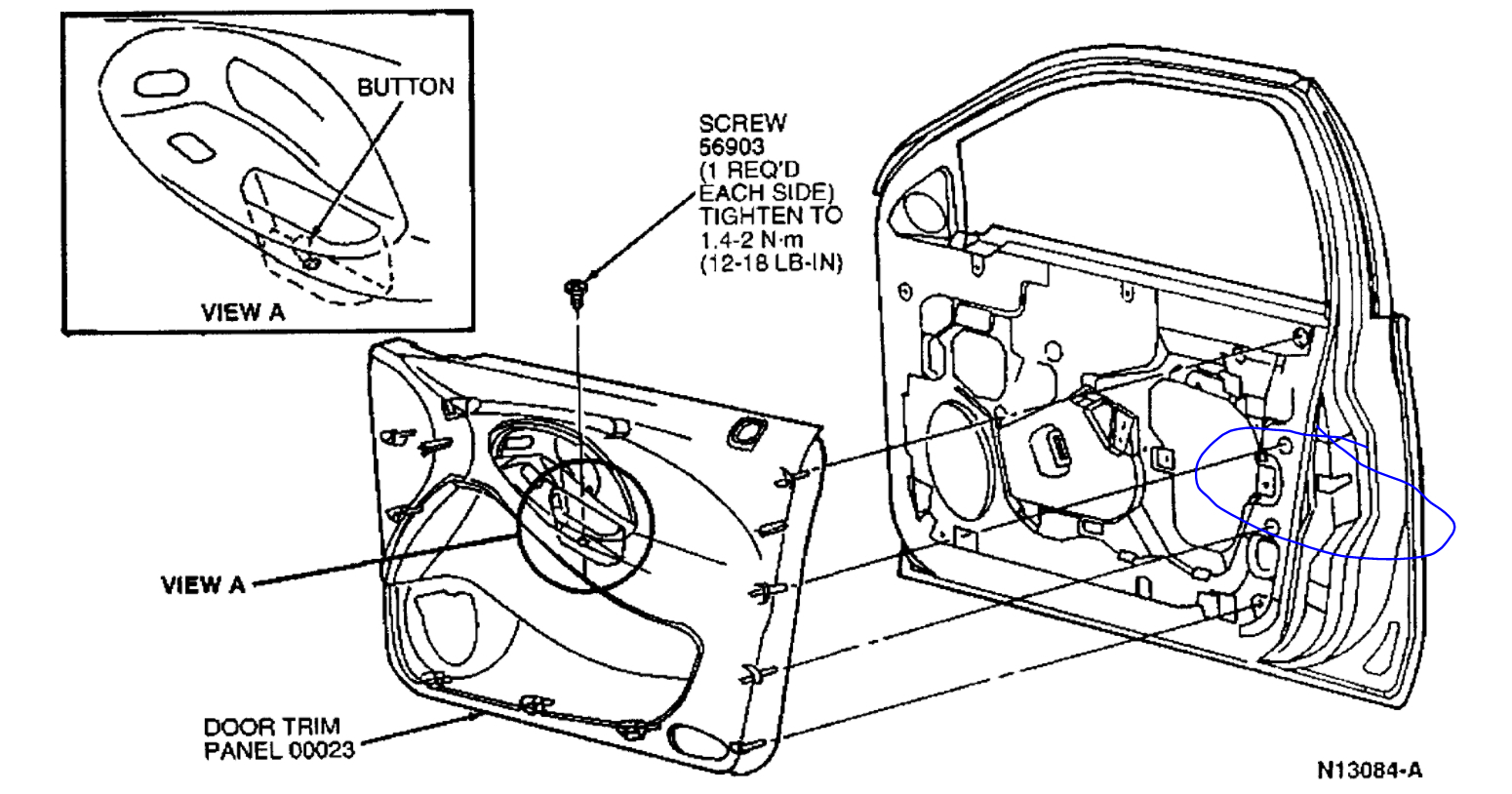 BUTTON

VIEW A

SCREW
56903
(1 REQ'D
EACH SIDE)
TIGHTEN TO
1.4-2 N·m
(12-18 LB-IN)

VIEW A

DOOR TRIM
PANEL 00023

N13084-A