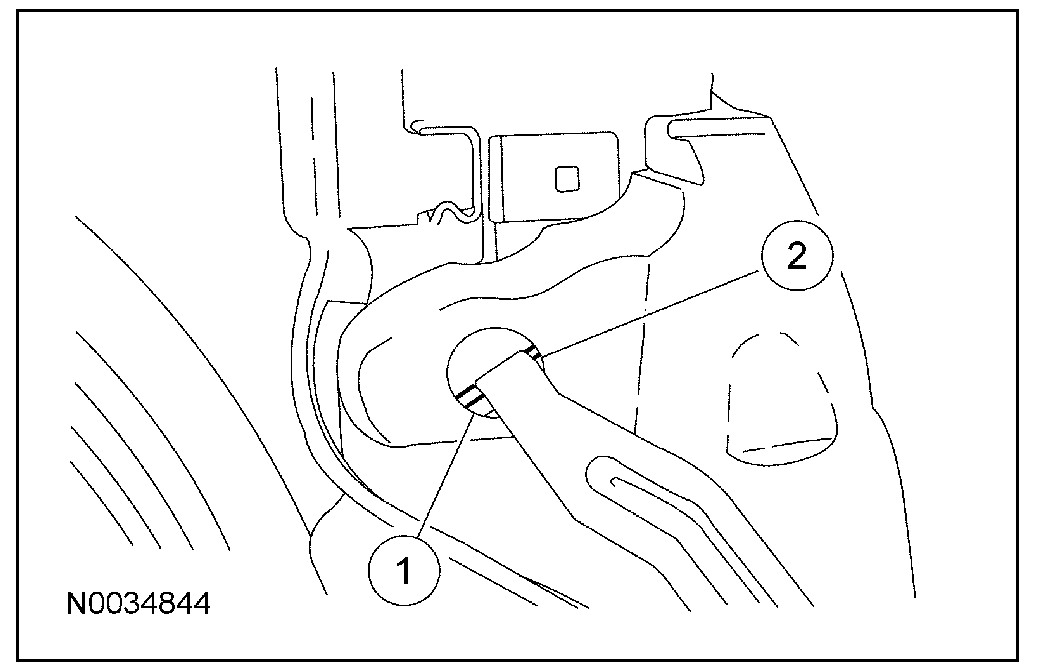 2
1
N0034844