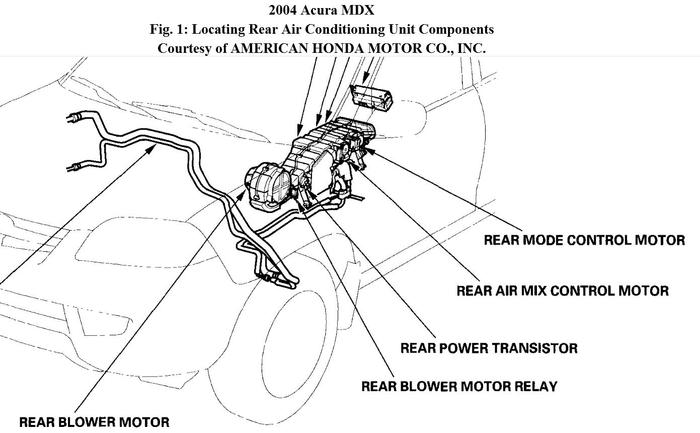 2004 Acura MDX
Fig. 1: Locating Rear Air Conditioning Unit Components
Courtesy of AMERICAN HONDA MOTOR CO., INC.

REAR MODE CONTROL MOTOR

REAR AIR MIX CONTROL MOTOR

REAR POWER TRANSISTOR

REAR BLOWER MOTOR RELAY

REAR BLOWER MOTOR