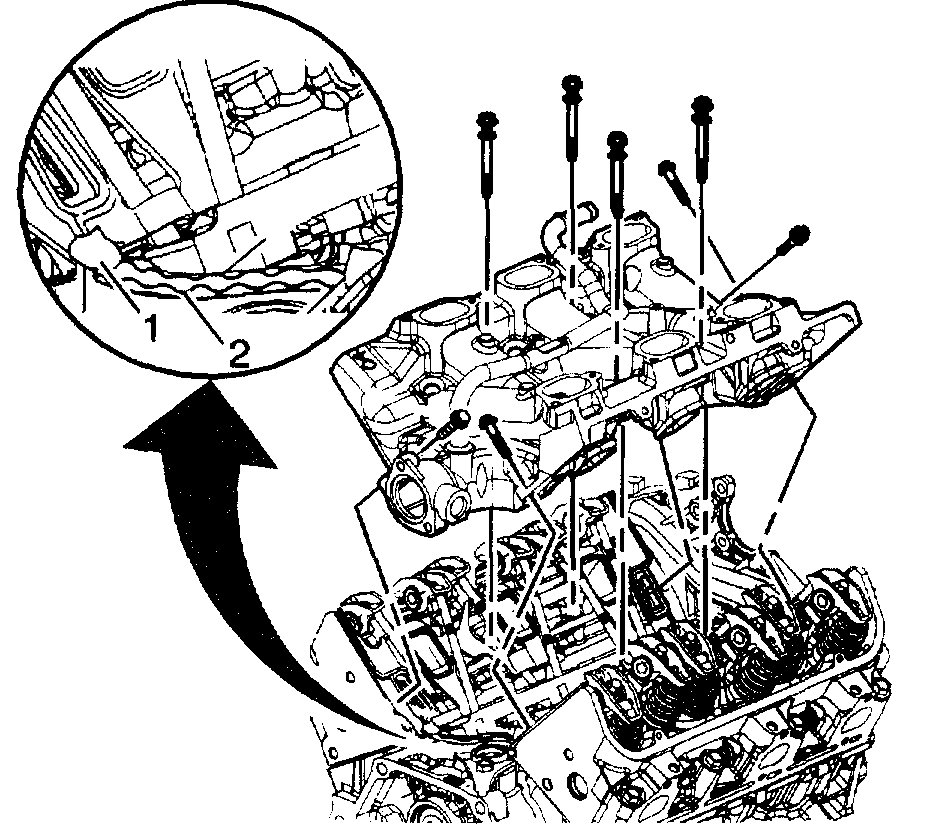 1
2