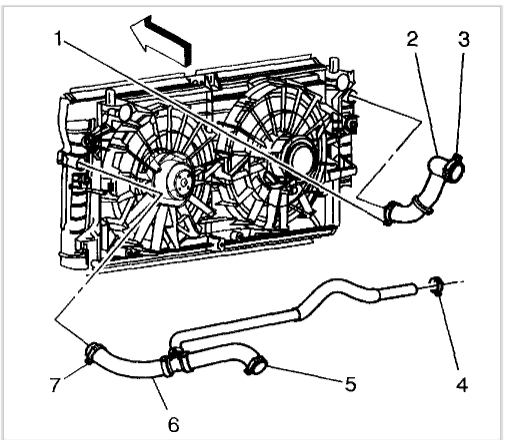 1
2
3
4
5
6
7