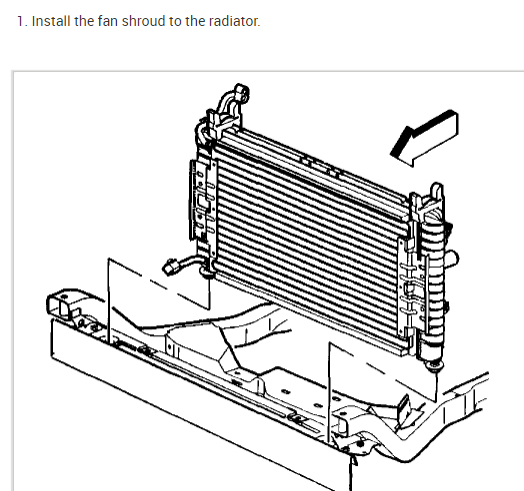 1. Install the fan shroud to the radiator.