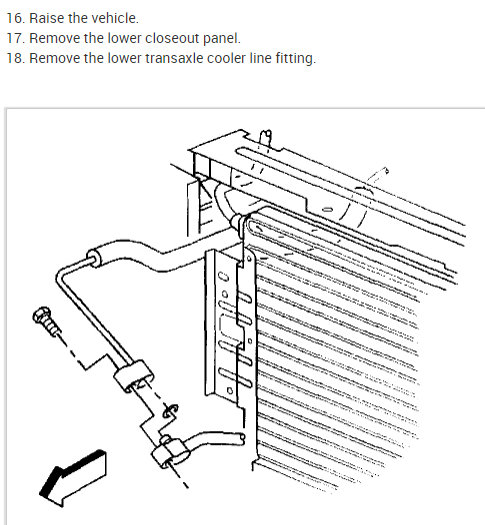 16. Raise the vehicle.
17. Remove the lower closeout panel.
18. Remove the lower transaxle cooler line fitting.