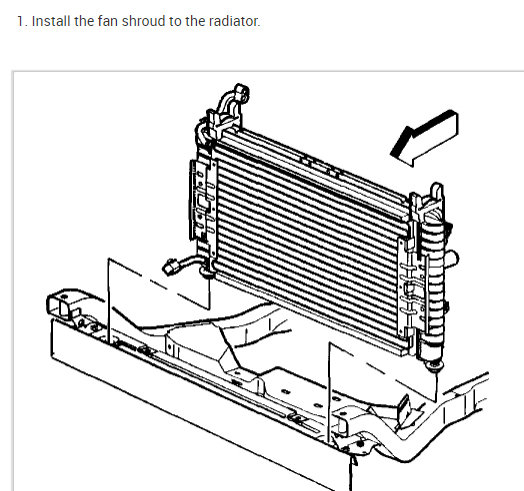 1. Install the fan shroud to the radiator.