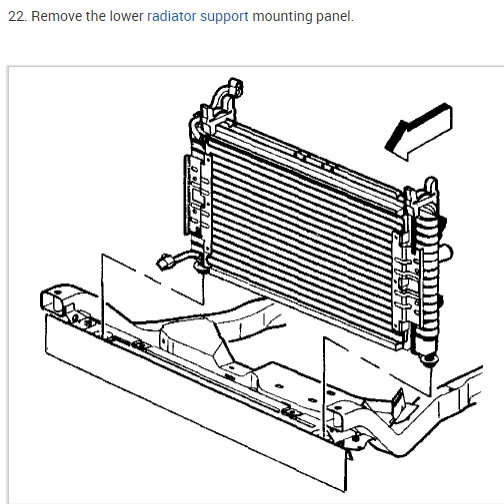 22. Remove the lower radiator support mounting panel.