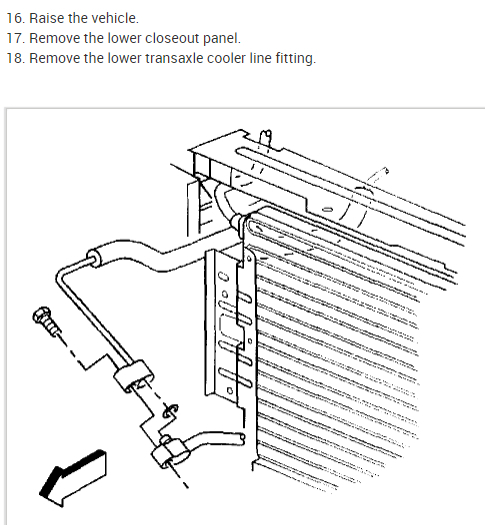 16. Raise the vehicle.
17. Remove the lower closeout panel.
18. Remove the lower transaxle cooler line fitting.