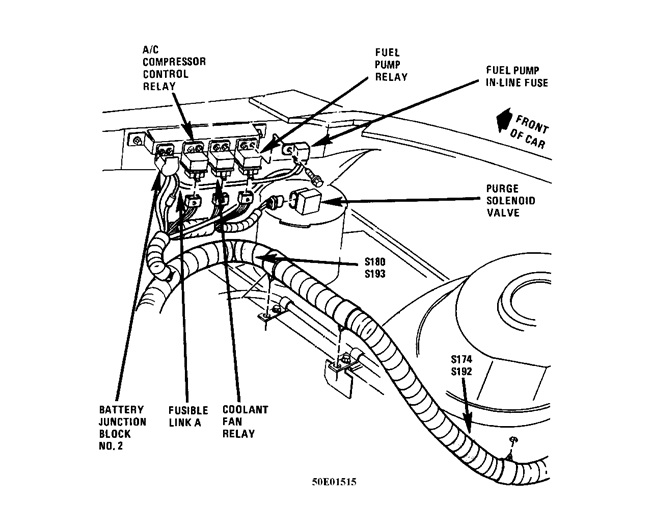 A/C COMPRESSOR CONTROL RELAY

FUEL PUMP RELAY

FUEL PUMP IN-LINE FUSE

FRONT OF CAR

PURGE SOLENOID VALVE

S180
S193

S174
S192

BATTERY JUNCTION BLOCK NO. 2

FUSIBLE LINK A

COOLANT FAN RELAY

50E01515