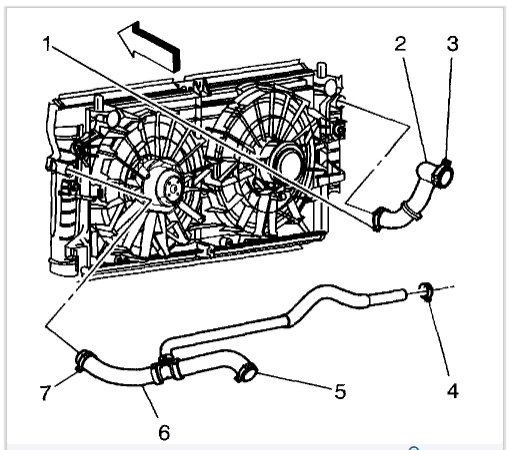 1
2
3
4
5
6
7