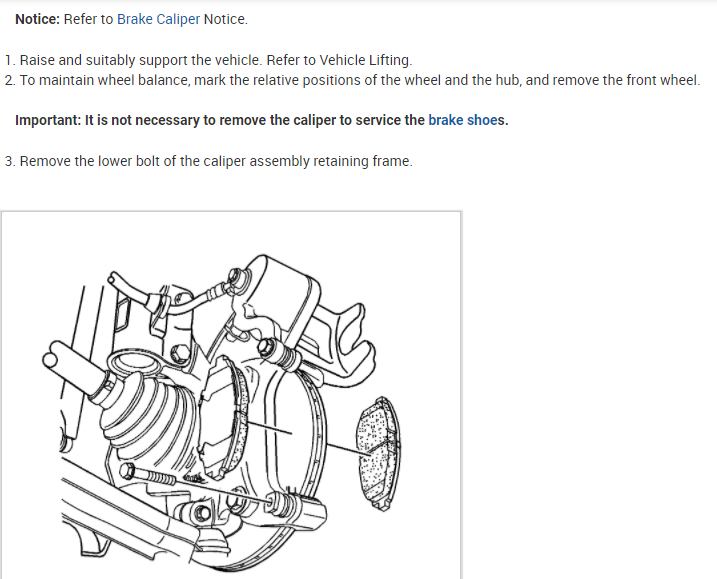 Notice: Refer to Brake Caliper Notice.

1. Raise and suitably support the vehicle. Refer to Vehicle Lifting.
2. To maintain wheel balance, mark the relative positions of the wheel and the hub, and remove the front wheel.

Important: It is not necessary to remove the caliper to service the brake shoes.

3. Remove the lower bolt of the caliper assembly retaining frame.