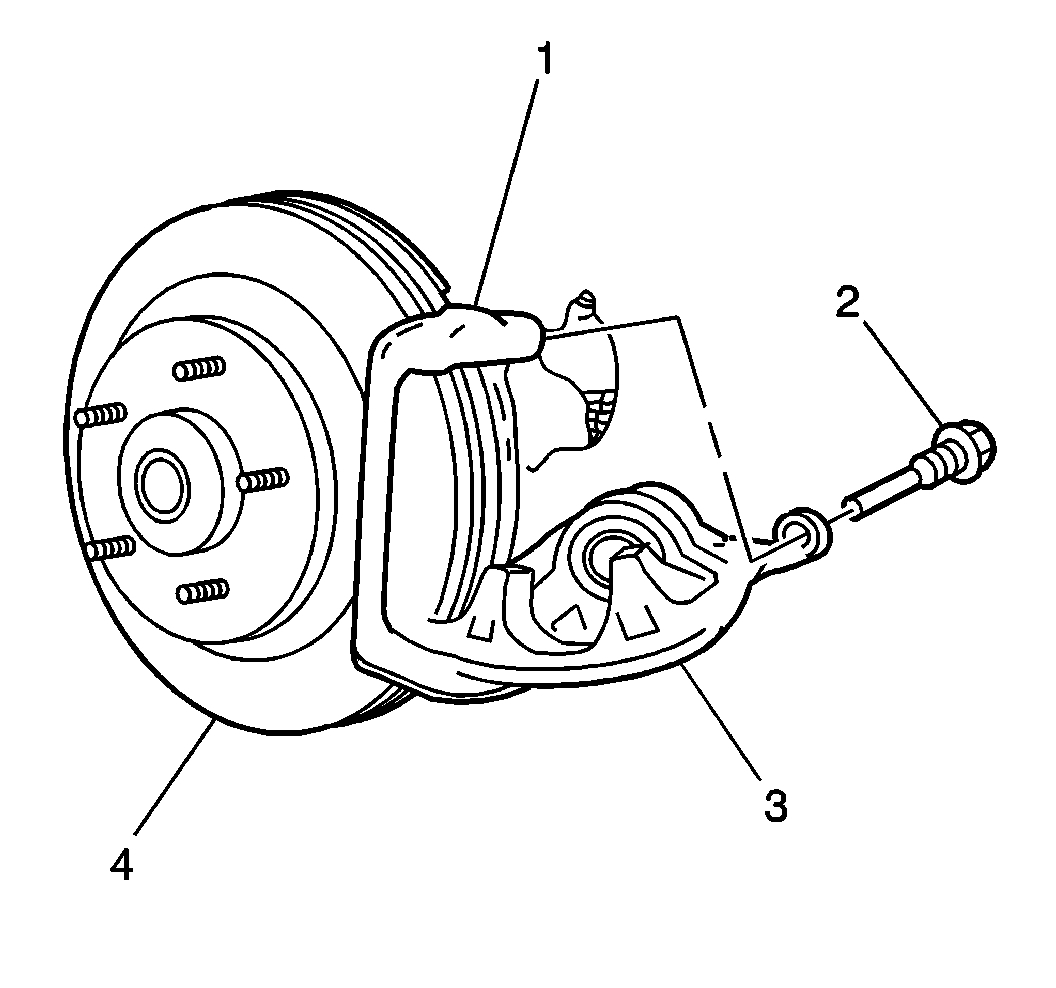 1
2
3
4