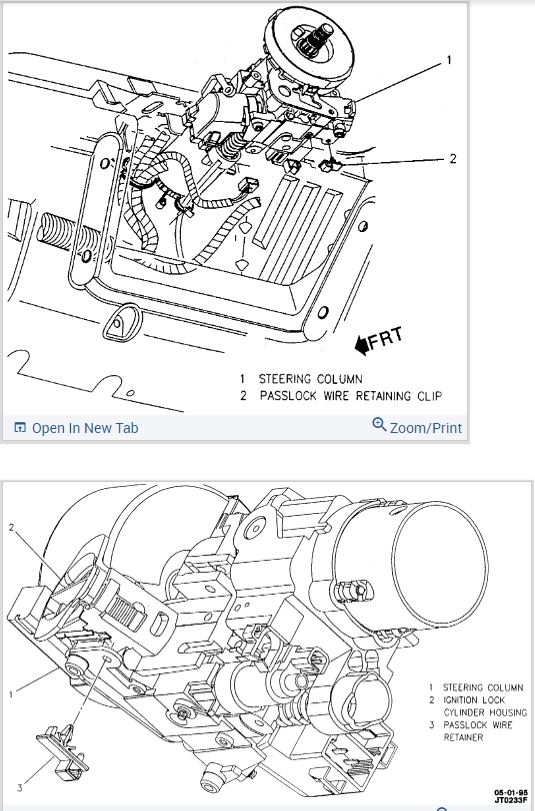 1

2

FRT

1 STEERING COLUMN
2 PASSLOCK WIRE RETAINING CLIP

Open In New Tab

Zoom/Print

2

1

3

1 STEERING COLUMN
2 IGNITION LOCK CYLINDER HOUSING
3 PASSLOCK WIRE RETAINER

05-01-95
JT0233F