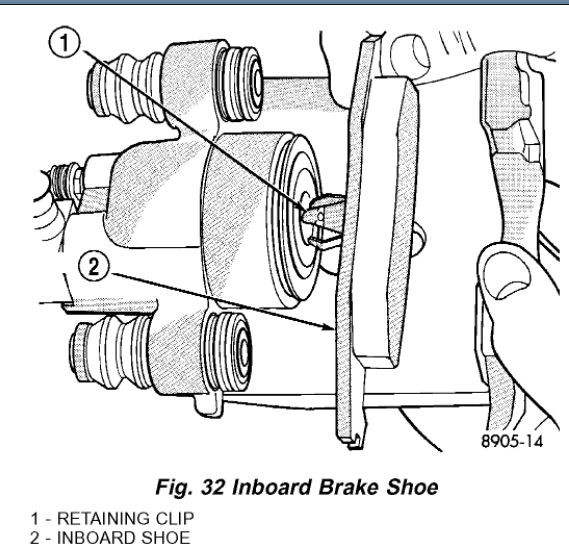 1

2

8905-14

Fig. 32 Inboard Brake Shoe

1 - RETAINING CLIP
2 - INBOARD SHOE