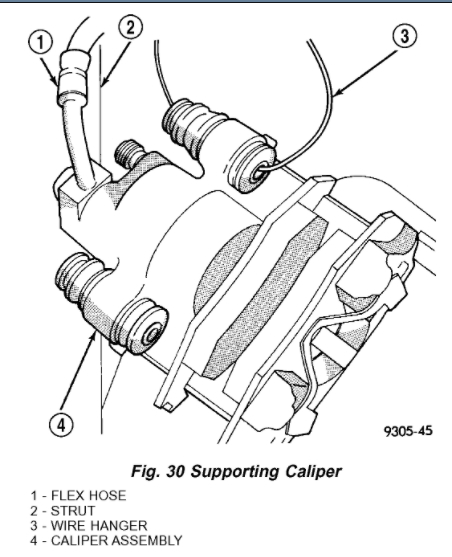 1
2
3
4
9305-45

Fig. 30 Supporting Caliper

1 - FLEX HOSE
2 - STRUT
3 - WIRE HANGER
4 - CALIPER ASSEMBLY