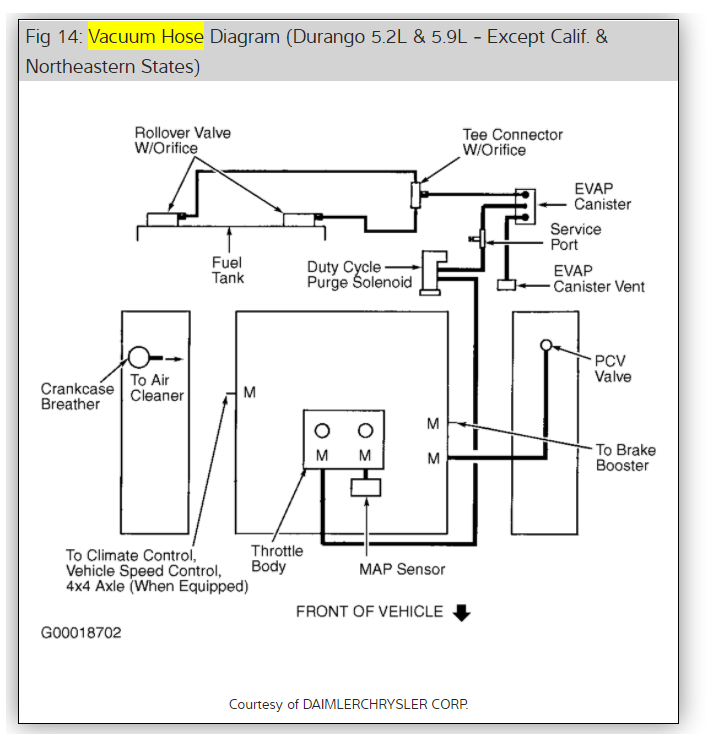 Fig 14: Vacuum Hose Diagram (Durango 5.2L & 5.9L - Except Calif. & Northeastern States)

Rollover Valve W/Orifice

Tee Connector W/Orifice

EVAP Canister

Service Port

Fuel Tank

Duty Cycle Purge Solenoid

EVAP Canister Vent

Crankcase Breather

To Air Cleaner

M

PCV Valve

M

M

M

M

To Brake Booster

To Climate Control, Vehicle Speed Control, 4x4 Axle (When Equipped)

Throttle Body

MAP Sensor

FRONT OF VEHICLE

G00018702

Courtesy of DAIMLERCHRYSLER CORP.