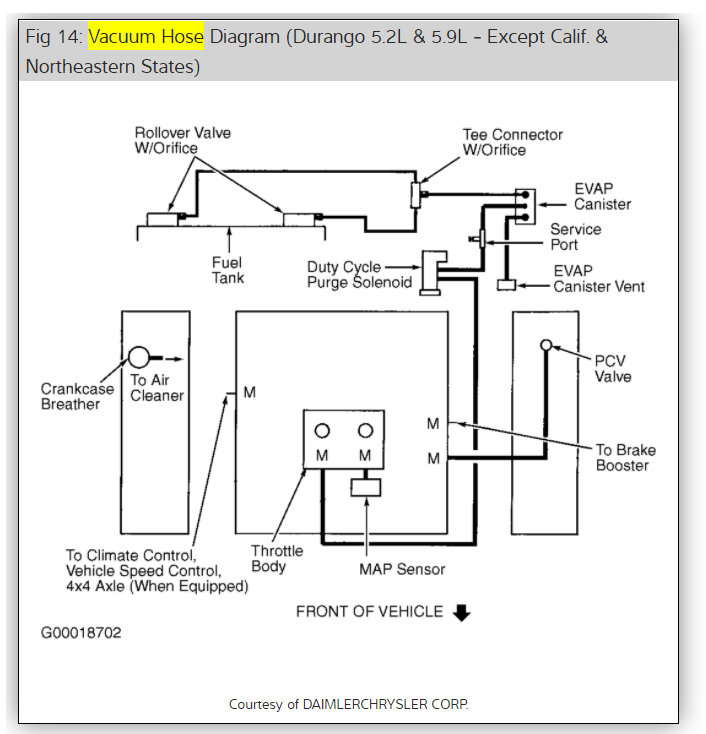 Fig 14: Vacuum Hose Diagram (Durango 5.2L & 5.9L - Except Calif. & Northeastern States)

Rollover Valve W/Orifice

Tee Connector W/Orifice

EVAP Canister

Service Port

Fuel Tank

Duty Cycle Purge Solenoid

EVAP Canister Vent

Crankcase Breather

To Air Cleaner

M

PCV Valve

M

M

M

M

To Brake Booster

To Climate Control, Vehicle Speed Control, 4x4 Axle (When Equipped)

Throttle Body

MAP Sensor

FRONT OF VEHICLE

G00018702

Courtesy of DAIMLERCHRYSLER CORP.