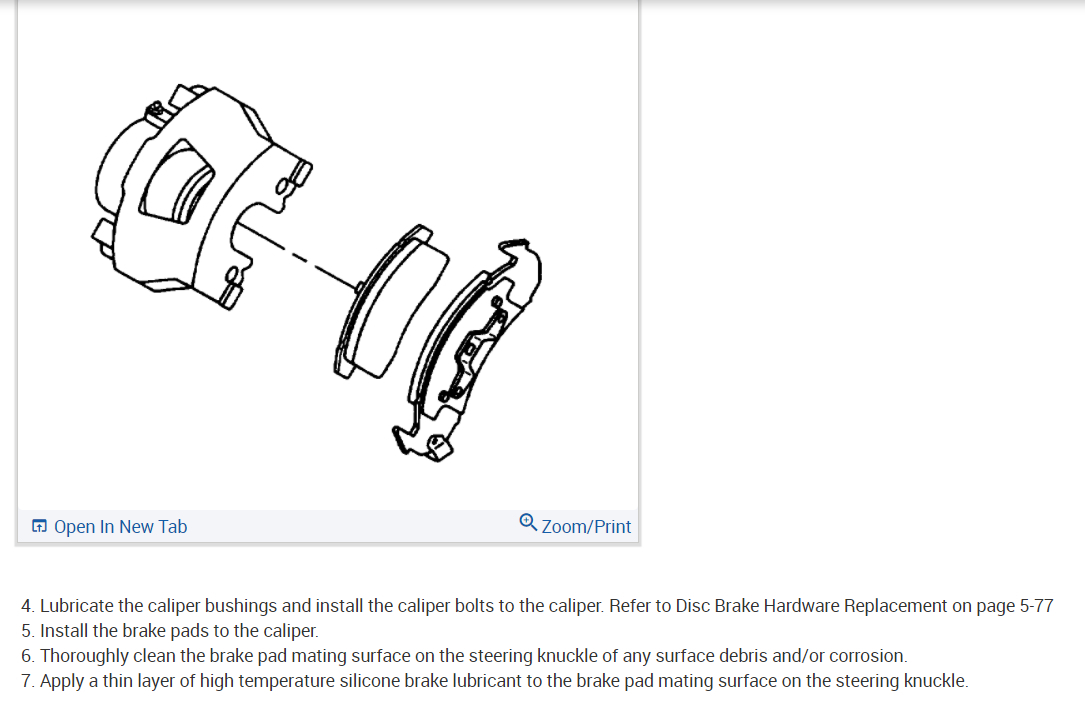 Open In New Tab
Zoom/Print

4. Lubricate the caliper bushings and install the caliper bolts to the caliper. Refer to Disc Brake Hardware Replacement on page 5-77
5. Install the brake pads to the caliper.
6. Thoroughly clean the brake pad mating surface on the steering knuckle of any surface debris and/or corrosion.
7. Apply a thin layer of high temperature silicone brake lubricant to the brake pad mating surface on the steering knuckle.