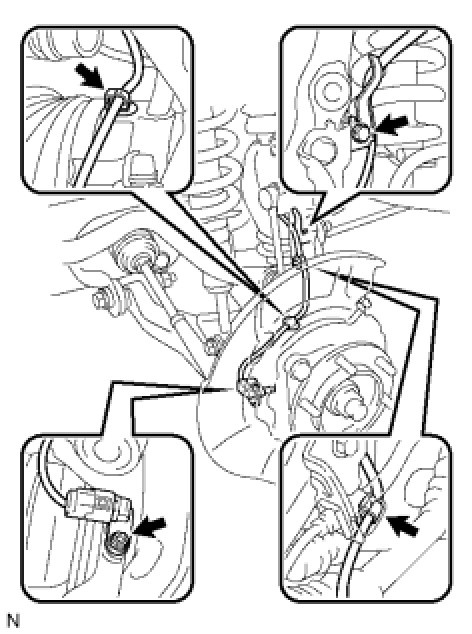 N