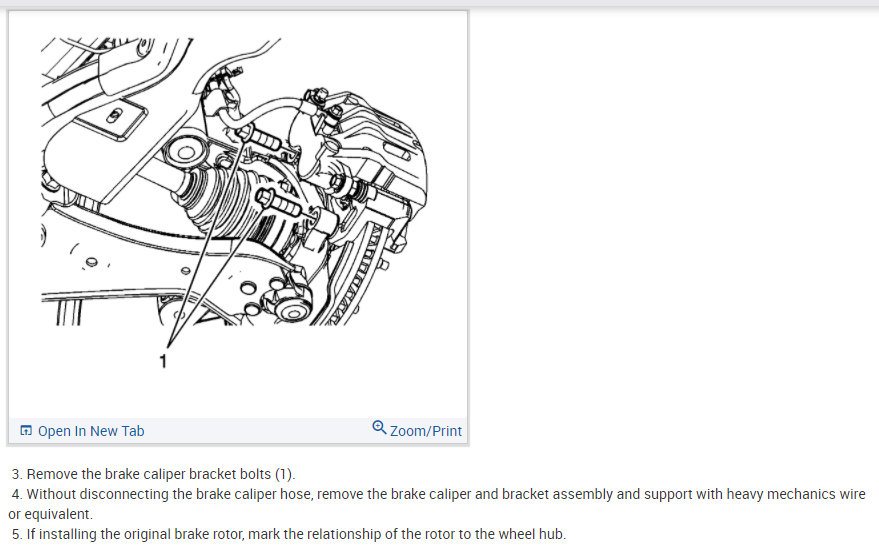 1

Open In New Tab

Zoom/Print

3. Remove the brake caliper bracket bolts (1).

4. Without disconnecting the brake caliper hose, remove the brake caliper and bracket assembly and support with heavy mechanics wire or equivalent.

5. If installing the original brake rotor, mark the relationship of the rotor to the wheel hub.