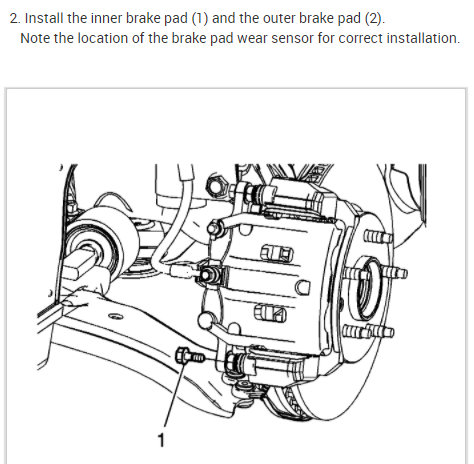 2. Install the inner brake pad (1) and the outer brake pad (2).
Note the location of the brake pad wear sensor for correct installation.

1