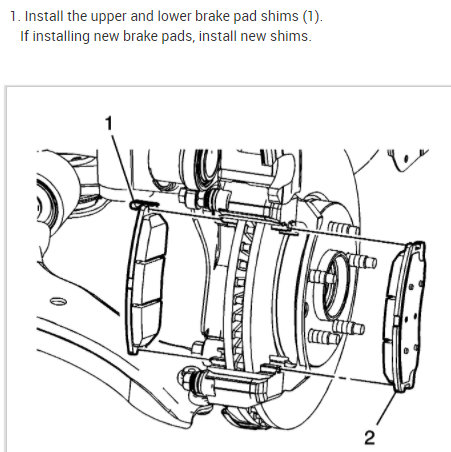 1. Install the upper and lower brake pad shims (1).
If installing new brake pads, install new shims.

1

2