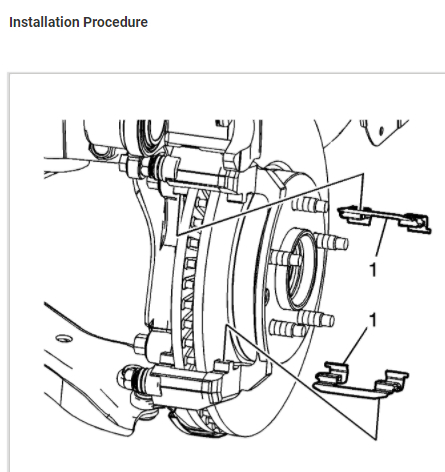 Installation Procedure

1

1