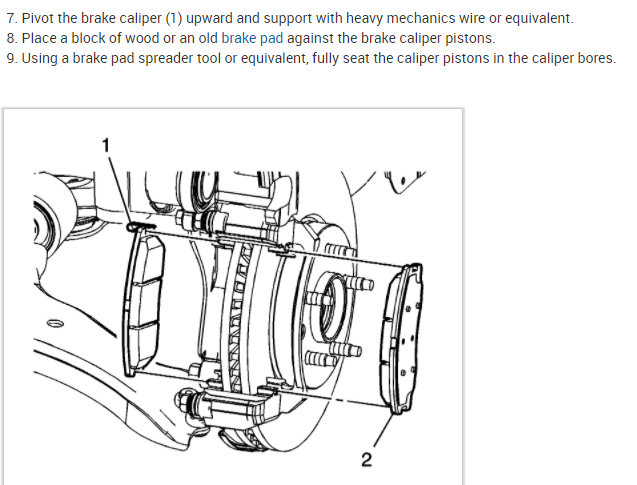 7. Pivot the brake caliper (1) upward and support with heavy mechanics wire or equivalent.
8. Place a block of wood or an old brake pad against the brake caliper pistons.
9. Using a brake pad spreader tool or equivalent, fully seat the caliper pistons in the caliper bores.

1

2