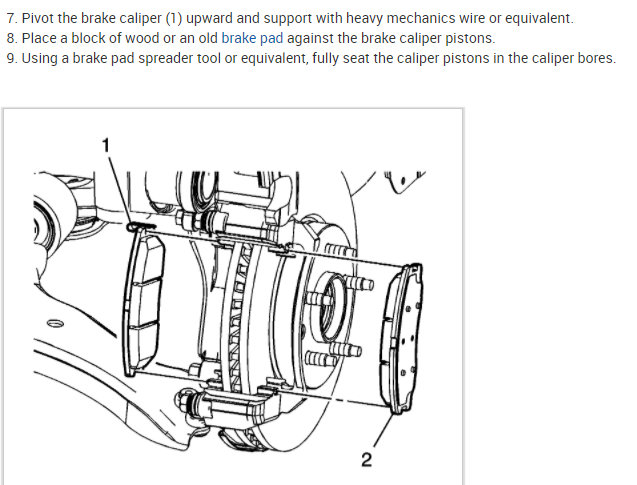 7. Pivot the brake caliper (1) upward and support with heavy mechanics wire or equivalent.
8. Place a block of wood or an old brake pad against the brake caliper pistons.
9. Using a brake pad spreader tool or equivalent, fully seat the caliper pistons in the caliper bores.

1

2