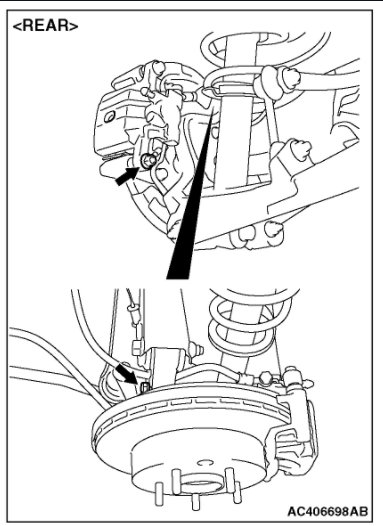 <REAR>

AC406698AB