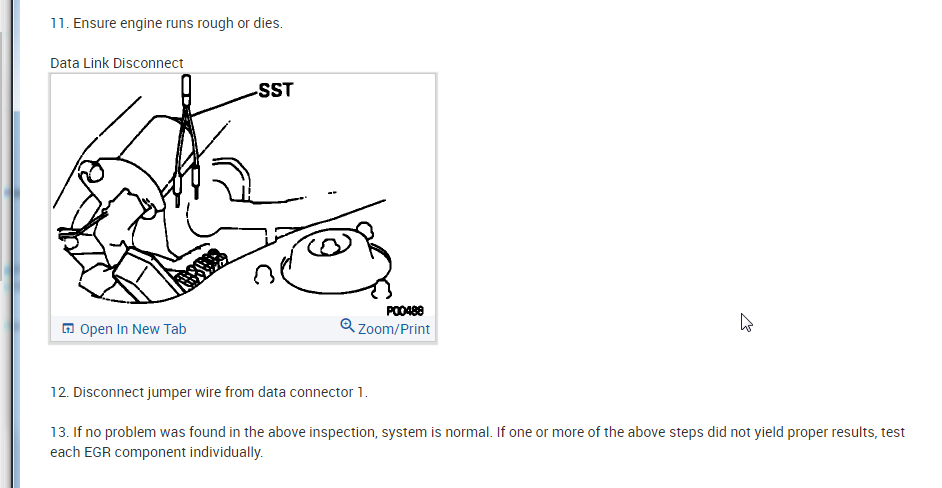 11. Ensure engine runs rough or dies.

Data Link Disconnect

SST

P00488

Open In New Tab

Zoom/Print

12. Disconnect jumper wire from data connector 1.

13. If no problem was found in the above inspection, system is normal. If one or more of the above steps did not yield proper results, test each EGR component individually.