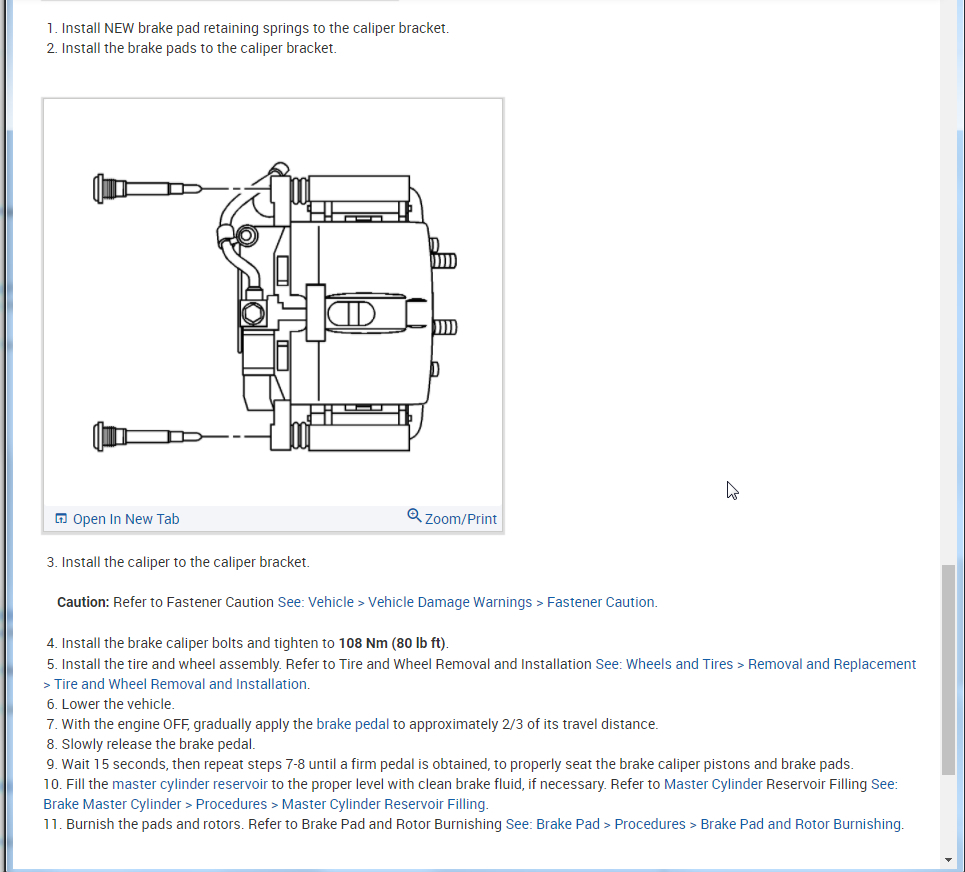 1. Install NEW brake pad retaining springs to the caliper bracket.
2. Install the brake pads to the caliper bracket.

Open In New Tab
Zoom/Print

3. Install the caliper to the caliper bracket.

Caution: Refer to Fastener Caution See: Vehicle > Vehicle Damage Warnings > Fastener Caution.

4. Install the brake caliper bolts and tighten to 108 Nm (80 lb ft).
5. Install the tire and wheel assembly. Refer to Tire and Wheel Removal and Installation See: Wheels and Tires > Removal and Replacement > Tire and Wheel Removal and Installation.
6. Lower the vehicle.
7. With the engine OFF, gradually apply the brake pedal to approximately 2/3 of its travel distance.
8. Slowly release the brake pedal.
9. Wait 15 seconds, then repeat steps 7-8 until a firm pedal is obtained, to properly seat the brake caliper pistons and brake pads.
10. Fill the master cylinder reservoir to the proper level with clean brake fluid, if necessary. Refer to Master Cylinder Reservoir Filling See: Brake Master Cylinder > Procedures > Master Cylinder Reservoir Filling.
11. Burnish the pads and rotors. Refer to Brake Pad and Rotor Burnishing See: Brake Pad > Procedures > Brake Pad and Rotor Burnishing.