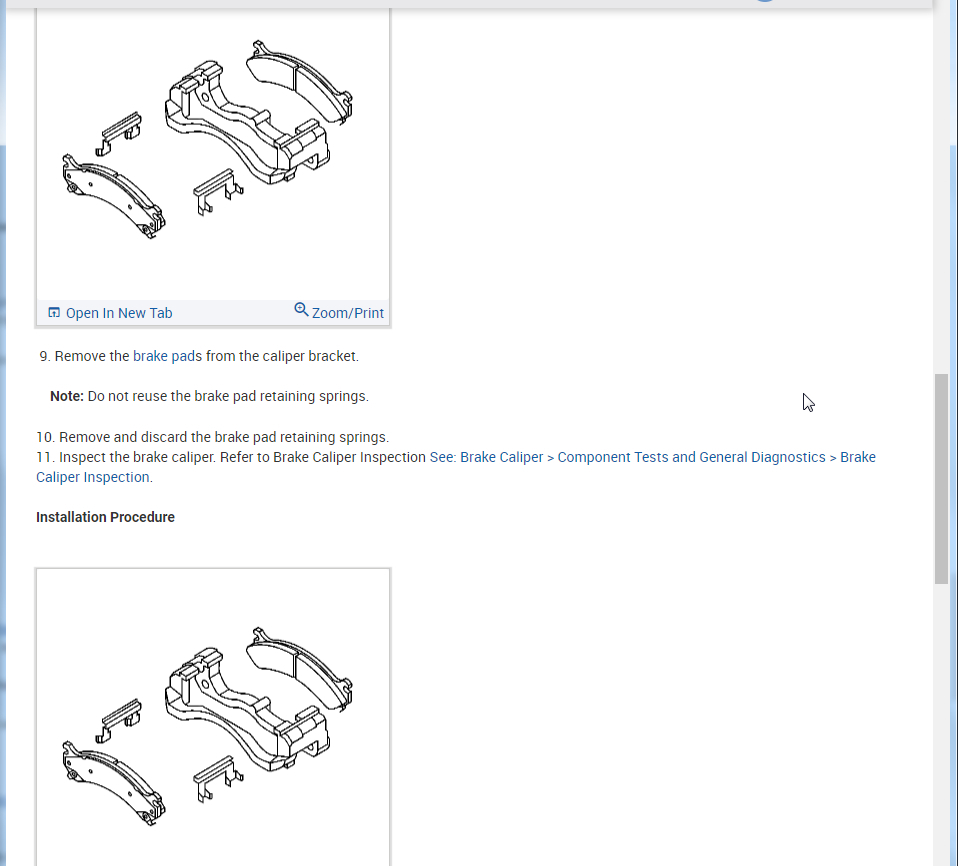 Open In New Tab
Zoom/Print

9. Remove the brake pads from the caliper bracket.

Note: Do not reuse the brake pad retaining springs.

10. Remove and discard the brake pad retaining springs.
11. Inspect the brake caliper. Refer to Brake Caliper Inspection See: Brake Caliper > Component Tests and General Diagnostics > Brake Caliper Inspection.

Installation Procedure