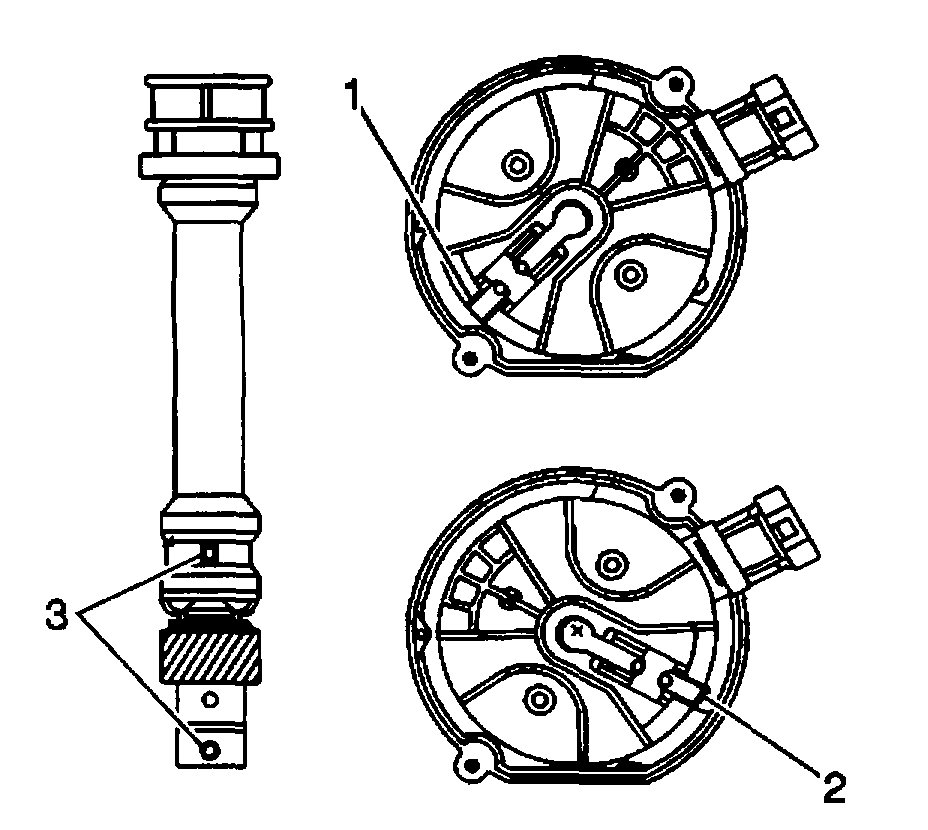 1
3
2