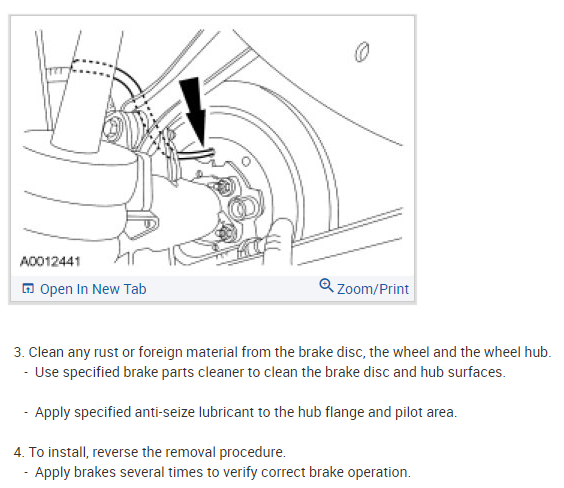 A0012441

Open In New Tab

Zoom/Print

3. Clean any rust or foreign material from the brake disc, the wheel and the wheel hub.
- Use specified brake parts cleaner to clean the brake disc and hub surfaces.

- Apply specified anti-seize lubricant to the hub flange and pilot area.

4. To install, reverse the removal procedure.
- Apply brakes several times to verify correct brake operation.