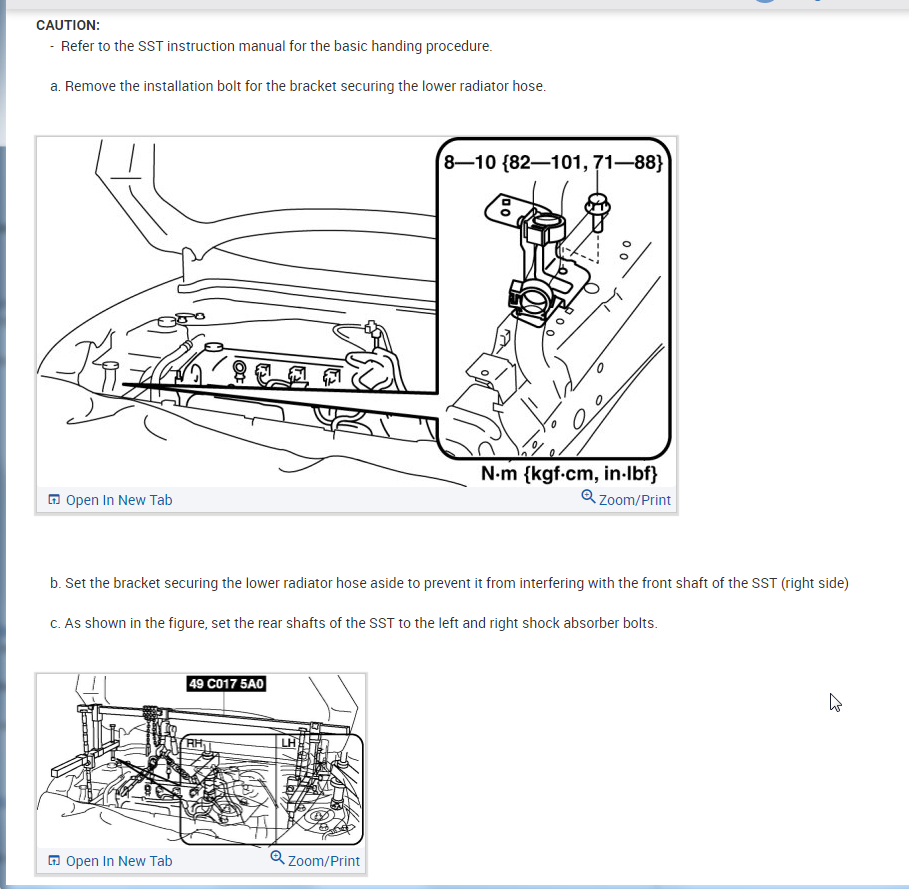 CAUTION:
- Refer to the SST instruction manual for the basic handing procedure.

a. Remove the installation bolt for the bracket securing the lower radiator hose.

8—10 {82—101, 71—88}

N·m {kgf·cm, in·lbf}

Open In New Tab

Zoom/Print

b. Set the bracket securing the lower radiator hose aside to prevent it from interfering with the front shaft of the SST (right side)

c. As shown in the figure, set the rear shafts of the SST to the left and right shock absorber bolts.

49 C017 5A0

RH

LH

Open In New Tab

Zoom/Print