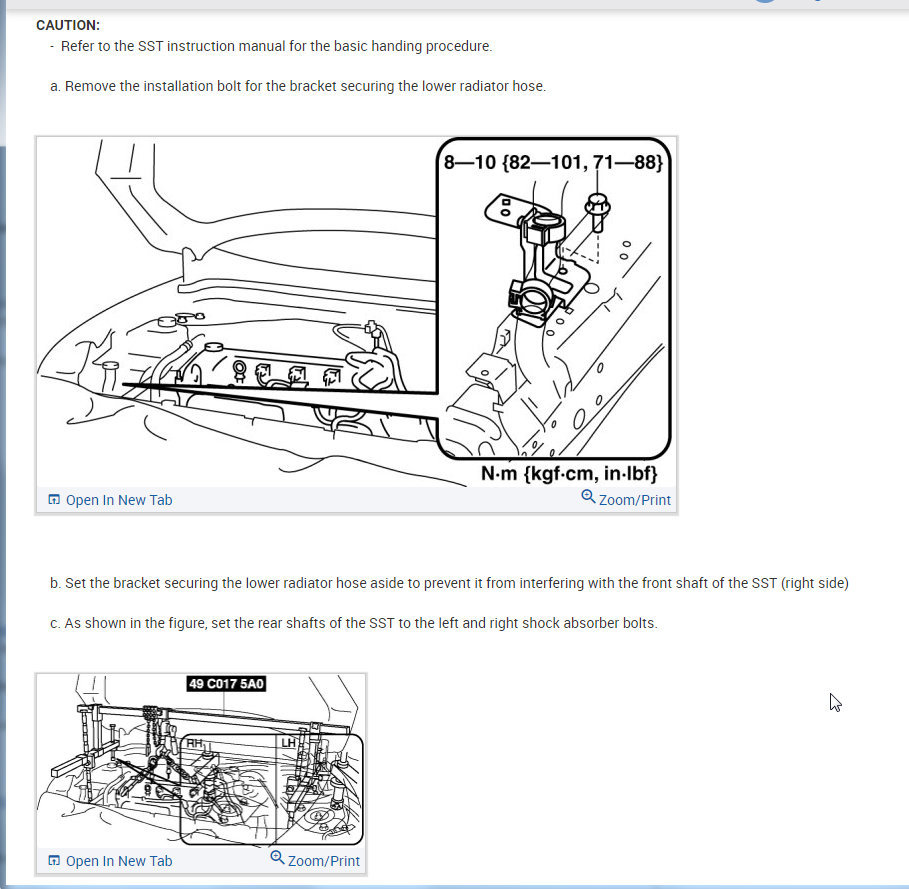 CAUTION:
- Refer to the SST instruction manual for the basic handing procedure.

a. Remove the installation bolt for the bracket securing the lower radiator hose.

8—10 {82—101, 71—88}

N·m {kgf·cm, in·lbf}

Open In New Tab

Zoom/Print

b. Set the bracket securing the lower radiator hose aside to prevent it from interfering with the front shaft of the SST (right side)

c. As shown in the figure, set the rear shafts of the SST to the left and right shock absorber bolts.

49 C017 5A0

RH

LH

Open In New Tab

Zoom/Print