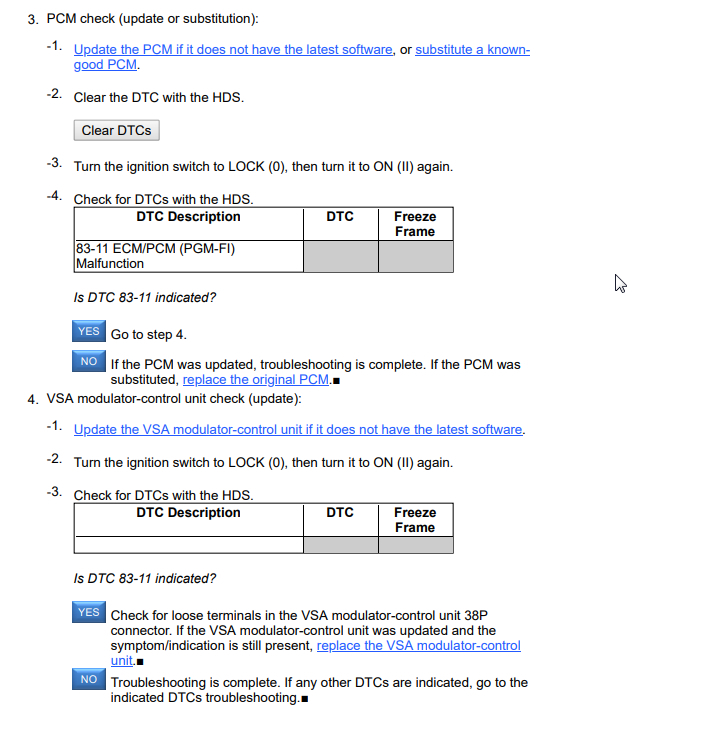 3. PCM check (update or substitution):

-1. Update the PCM if it does not have the latest software, or substitute a known-good PCM.

-2. Clear the DTC with the HDS.

Clear DTCs

-3. Turn the ignition switch to LOCK (0), then turn it to ON (II) again.

-4. Check for DTCs with the HDS.

| DTC Description | DTC | Freeze Frame |
|---|---|---|
| 83-11 ECM/PCM (PGM-FI) Malfunction | | |

Is DTC 83-11 indicated?

YES Go to step 4.

NO If the PCM was updated, troubleshooting is complete. If the PCM was substituted, replace the original PCM.■

4. VSA modulator-control unit check (update):

-1. Update the VSA modulator-control unit if it does not have the latest software.

-2. Turn the ignition switch to LOCK (0), then turn it to ON (II) again.

-3. Check for DTCs with the HDS.

| DTC Description | DTC | Freeze Frame |
|---|---|---|
| | | |

Is DTC 83-11 indicated?

YES Check for loose terminals in the VSA modulator-control unit 38P connector. If the VSA modulator-control unit was updated and the symptom/indication is still present, replace the VSA modulator-control unit.■

NO Troubleshooting is complete. If any other DTCs are indicated, go to the indicated DTCs troubleshooting.■