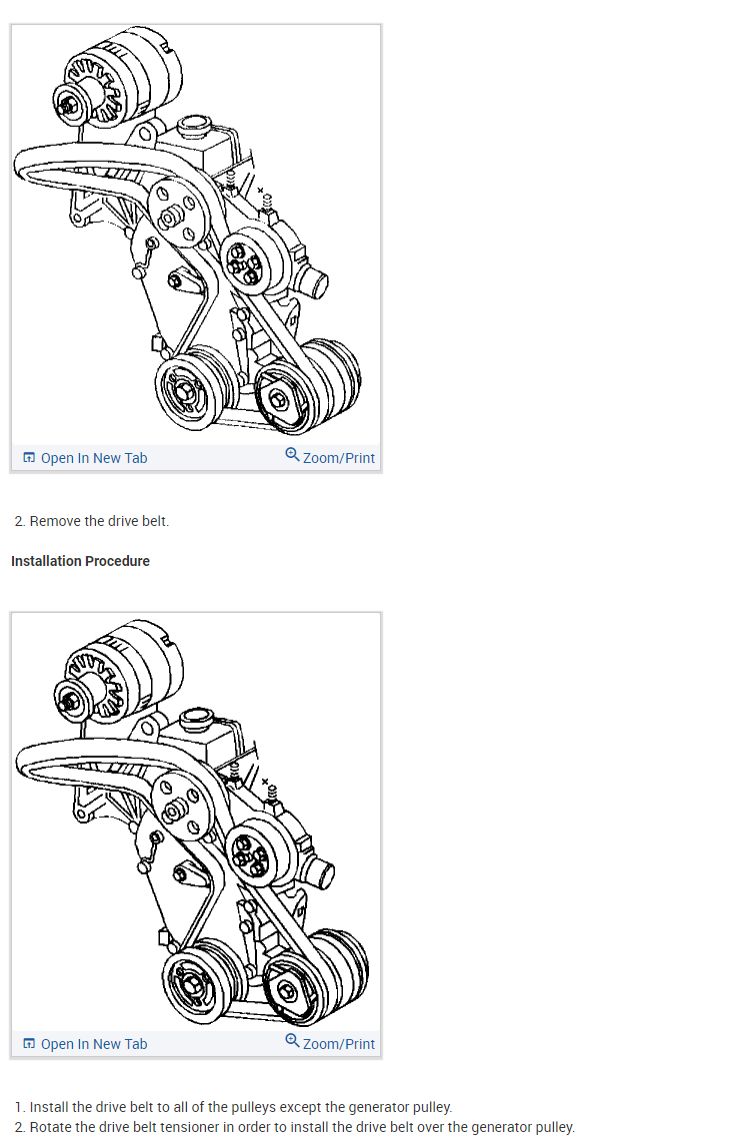 Open In New Tab
Zoom/Print

2. Remove the drive belt.

Installation Procedure

Open In New Tab
Zoom/Print

1. Install the drive belt to all of the pulleys except the generator pulley.
2. Rotate the drive belt tensioner in order to install the drive belt over the generator pulley.