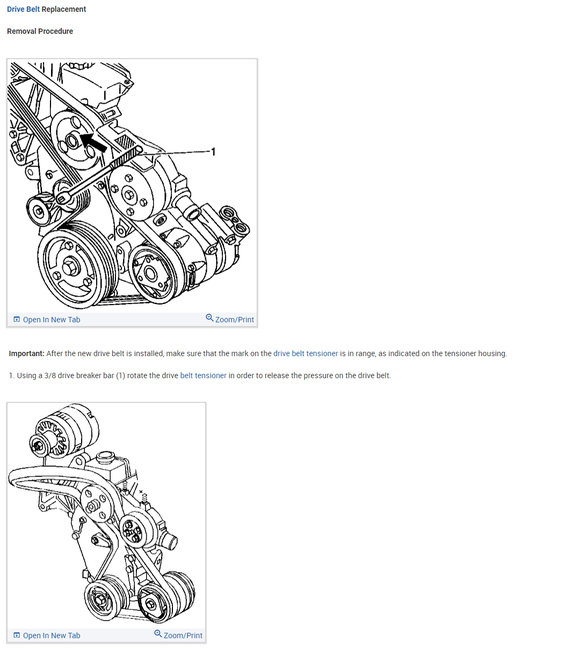 Drive Belt Replacement

Removal Procedure

1

Open In New Tab

Zoom/Print

Important: After the new drive belt is installed, make sure that the mark on the drive belt tensioner is in range, as indicated on the tensioner housing.

1. Using a 3/8 drive breaker bar (1) rotate the drive belt tensioner in order to release the pressure on the drive belt.

Open In New Tab

Zoom/Print